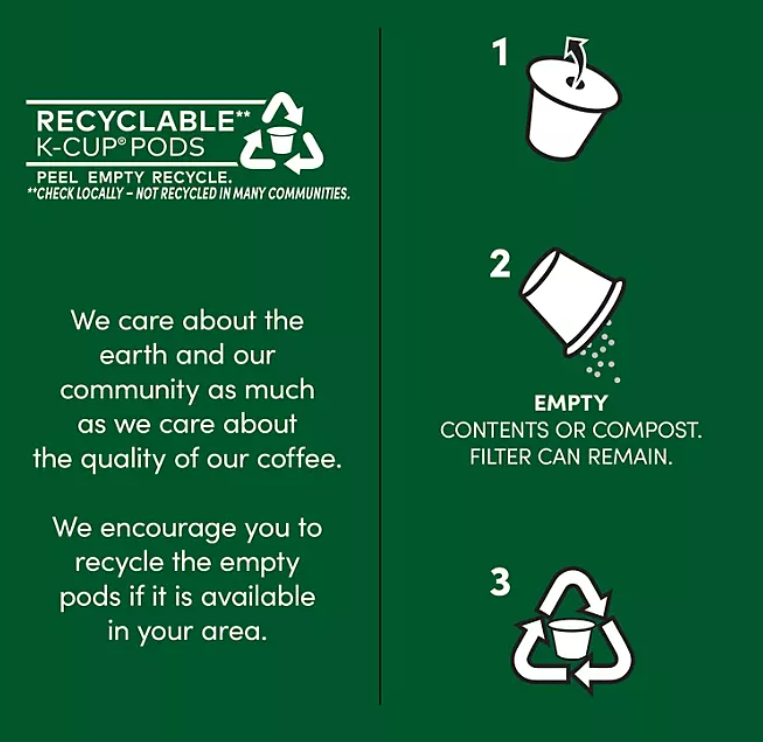 RECYCLABLE**
K-CUP® PODS
PEEL EMPTY RECYCLE.
**CHECK LOCALLY – NOT RECYCLED IN MANY COMMUNITIES.

We care about the earth and our community as much as we care about the quality of our coffee.

We encourage you to recycle the empty pods if it is available in your area.

1

2

EMPTY
CONTENTS OR COMPOST.
FILTER CAN REMAIN.

3